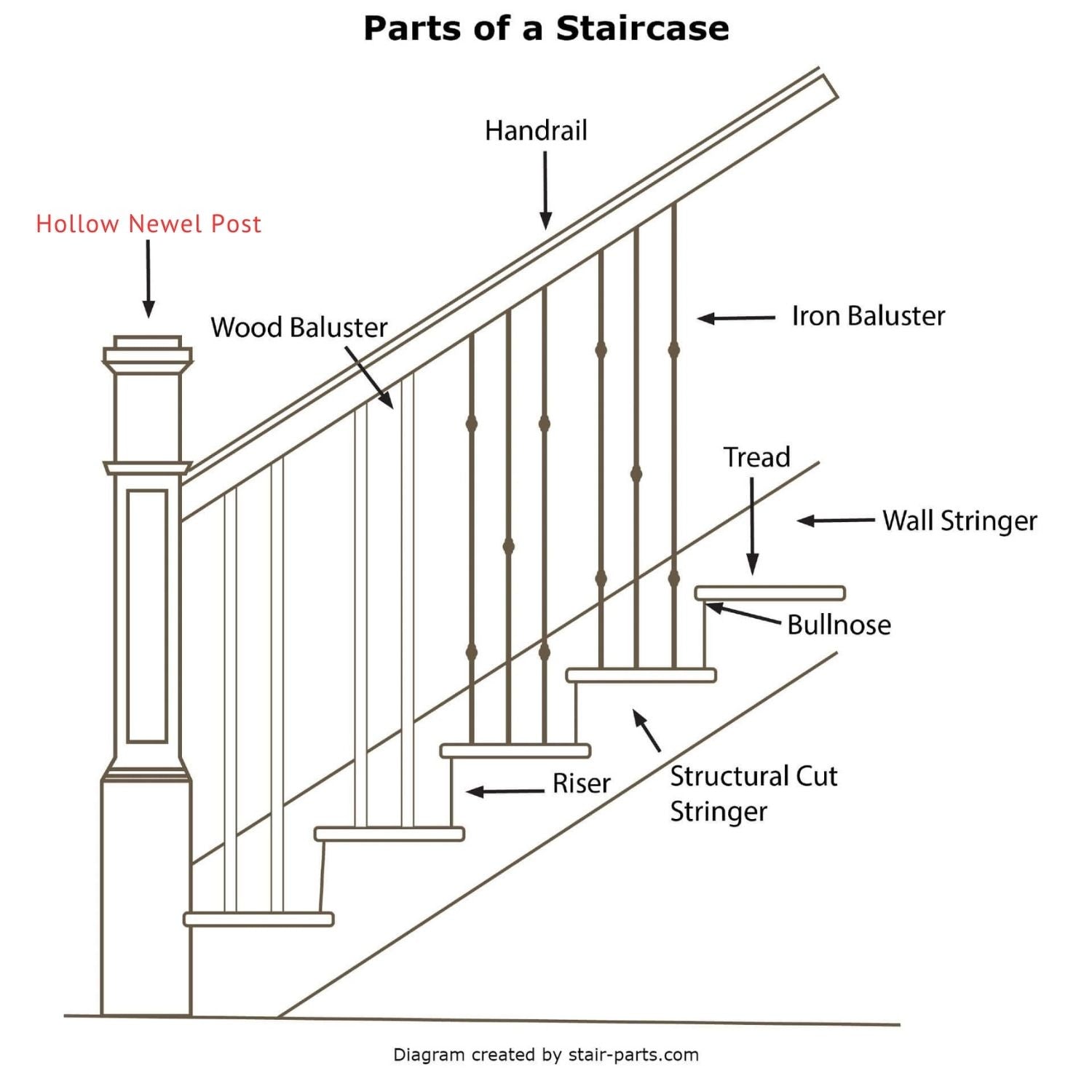 Parts of a Staircase

Handrail

Hollow Newel Post

Wood Baluster

Iron Baluster

Tread

Wall Stringer

Bullnose

Riser

Structural Cut Stringer

Diagram created by stair-parts.com